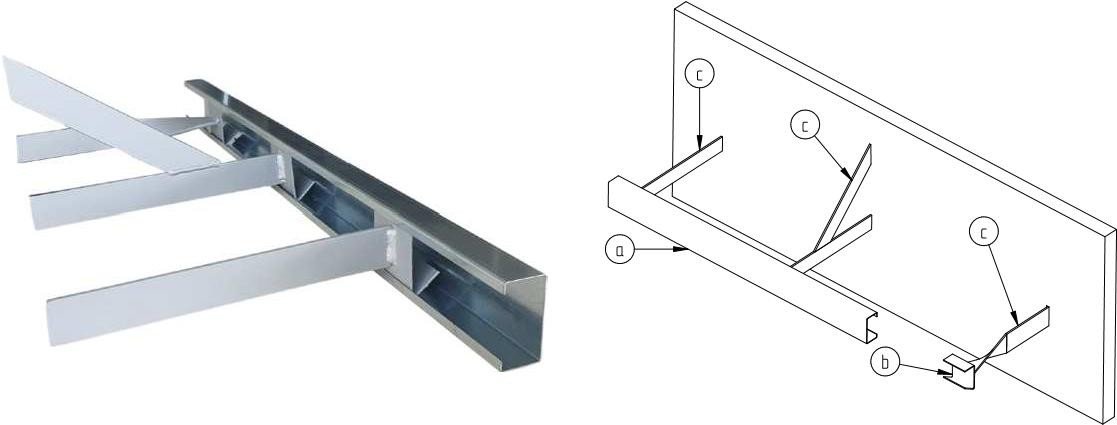 c
c
c
a
b